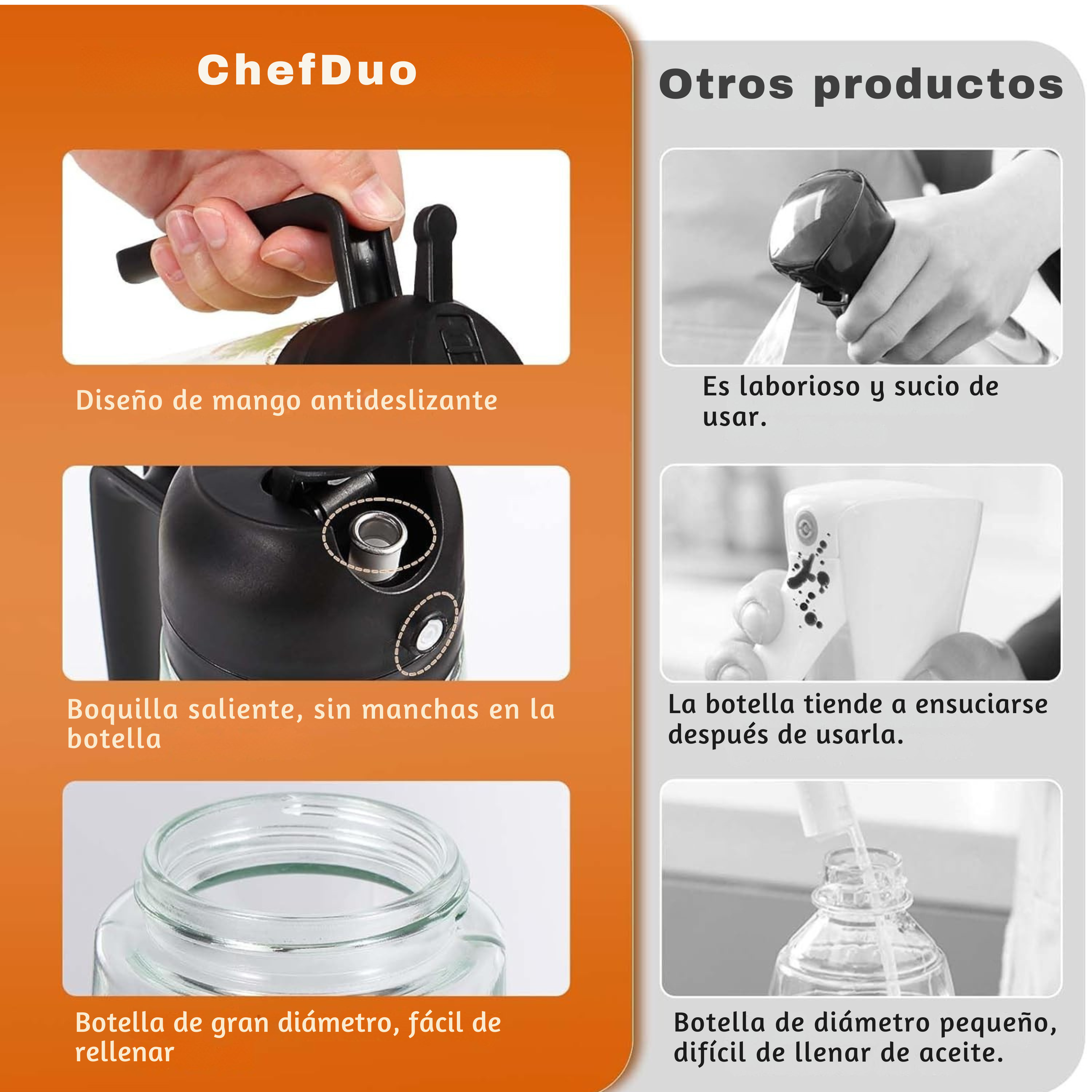 ChefDuo

Diseño de mango antideslizante

Boquilla saliente, sin manchas en la botella

Botella de gran diámetro, fácil de rellenar

Otros productos

Es laborioso y sucio de usar.

La botella tiende a ensuciarse después de usarla.

Botella de diámetro pequeño, difícil de llenar de aceite.